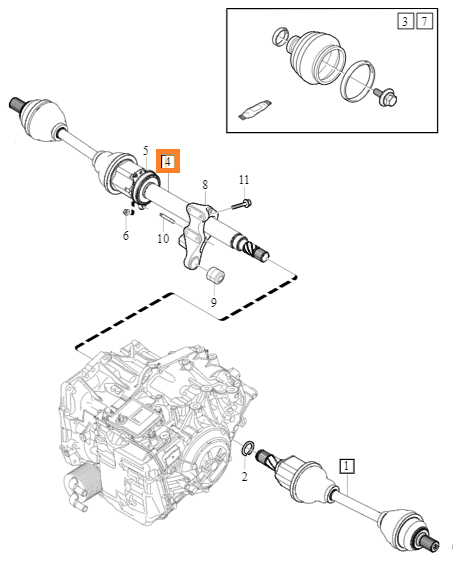 3 7
5
4
8
11
6
10
9
2
1